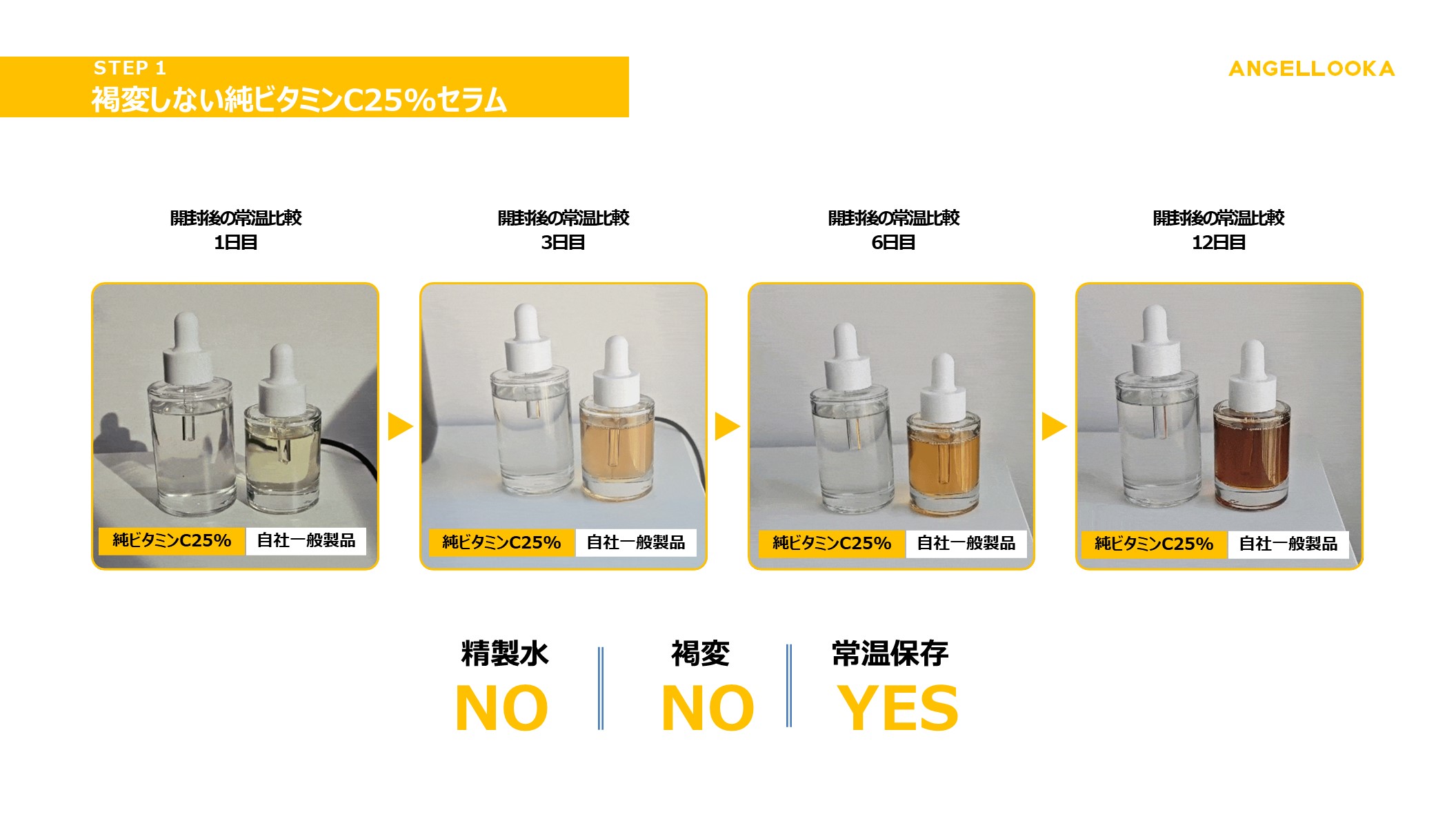 STEP 1
褐変しない純ビタミンC25%セラム

ANGELLOOKA

開封後の常温比較
1日目

純ビタミンC25% 自社一般製品

開封後の常温比較
3日目

純ビタミンC25% 自社一般製品

開封後の常温比較
6日目

純ビタミンC25% 自社一般製品

開封後の常温比較
12日目

純ビタミンC25% 自社一般製品

精製水
NO

褐変
NO

常温保存
YES